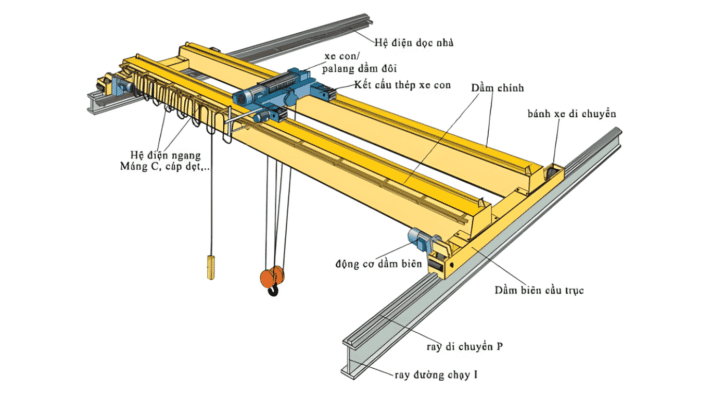 Hệ điện dọc nhà

xe con/
palang dầm đôi

Kết cấu thép xe con

Dầm chính

bánh xe di chuyển

Hệ điện ngang
Máng C, cáp dẹt,..

động cơ dầm biên

Dầm biên cầu trục

ray di chuyển P

ray đường chạy I